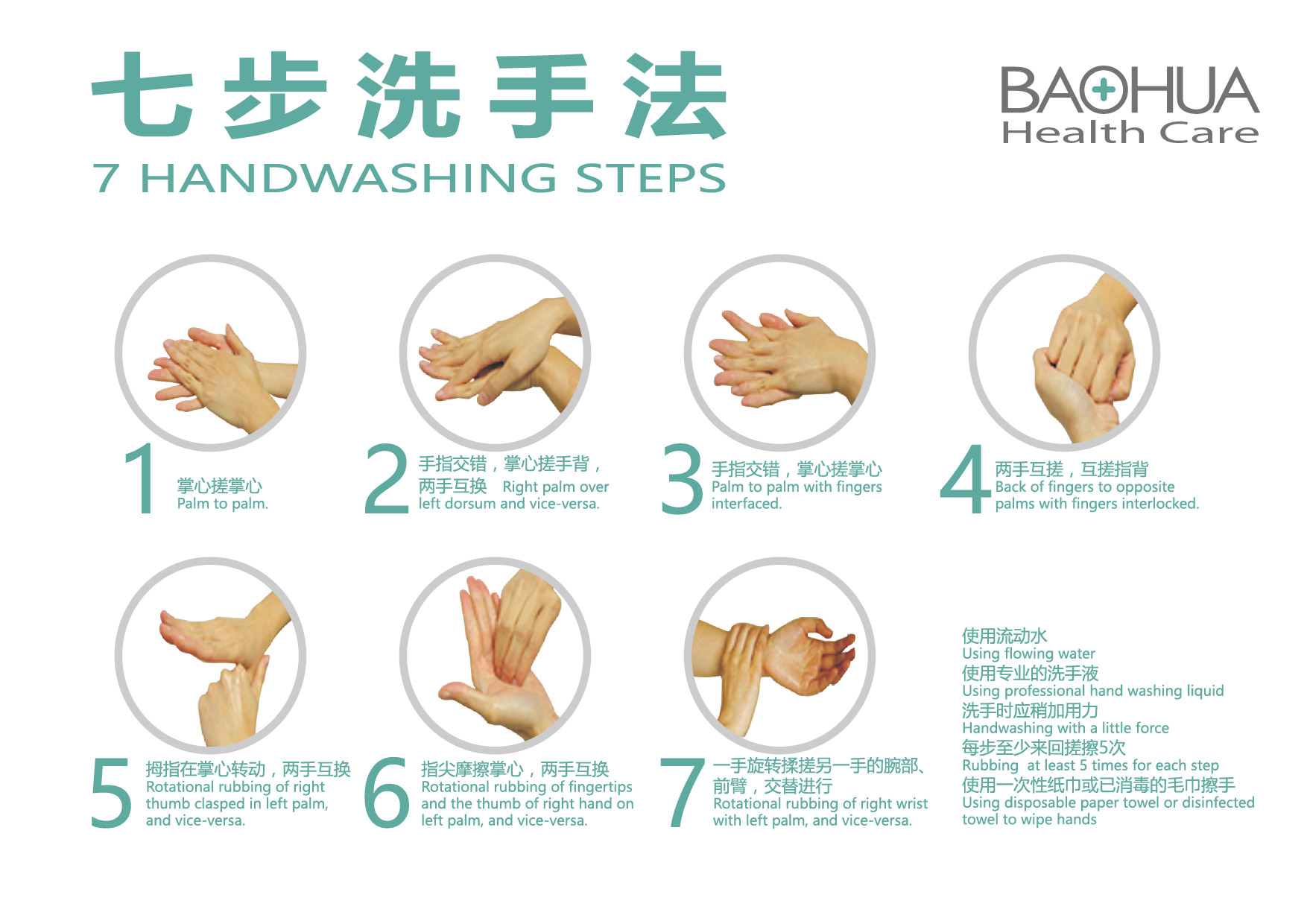 七步洗手法
7 HANDWASHING STEPS

BAOHUA
Health Care

1 掌心搓掌心
Palm to palm.

2 手指交错，掌心搓手背，两手互换 Right palm over left dorsum and vice-versa.

3 手指交错，掌心搓掌心
Palm to palm with fingers interfaced.

4 两手互搓，互搓指背
Back of fingers to opposite palms with fingers interlocked.

5 拇指在掌心转动，两手互换
Rotational rubbing of right thumb clasped in left palm, and vice-versa.

6 指尖摩擦掌心，两手互换
Rotational rubbing of fingertips and the thumb of right hand on left palm, and vice-versa.

7 一手旋转揉搓另一手的腕部、前臂，交替进行
Rotational rubbing of right wrist with left palm, and vice-versa.

使用流动水
Using flowing water
使用专业的洗手液
Using professional hand washing liquid
洗手时应稍加用力
Handwashing with a little force
每步至少来回搓擦5次
Rubbing at least 5 times for each step
使用一次性纸巾或已消毒的毛巾擦手
Using disposable paper towel or disinfected towel to wipe hands